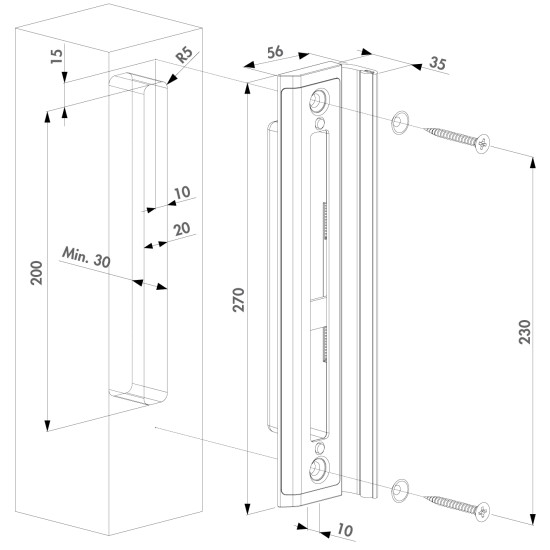 15
R5
56
35
10
20
Min. 30
200
270
230
10