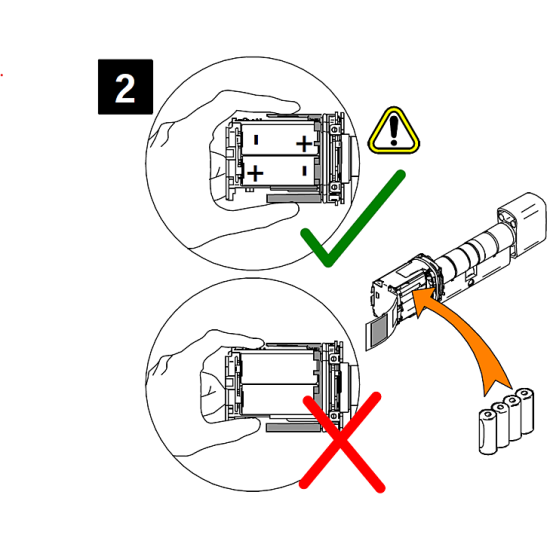 2

-
+
+
-