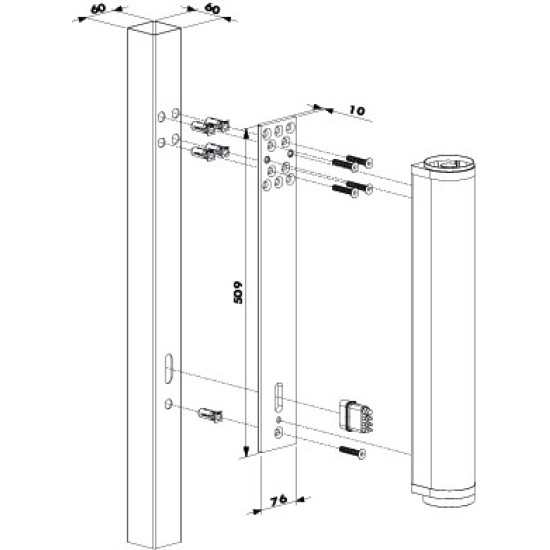 60
60
10
509
76